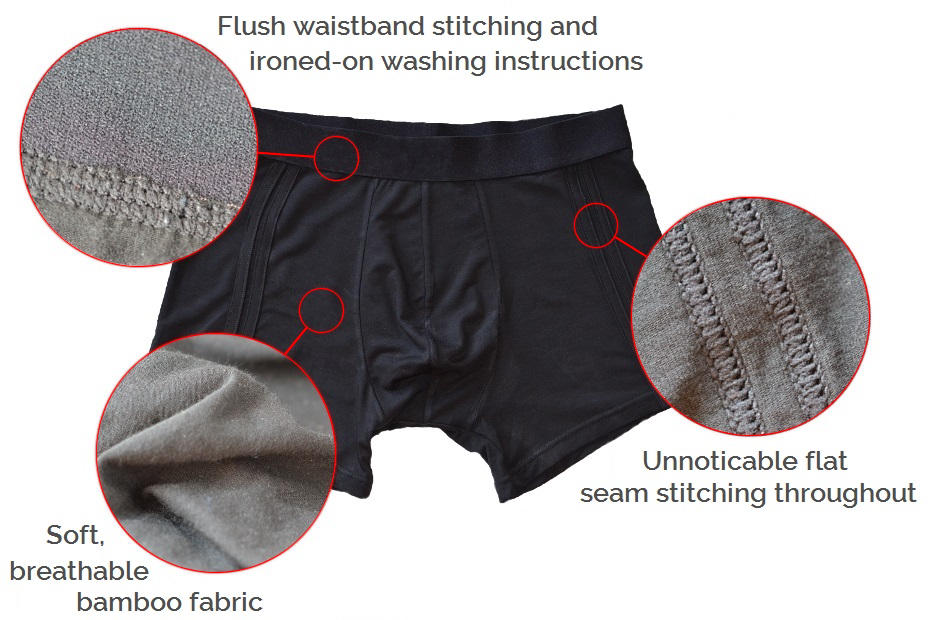 Flush waistband stitching and ironed-on washing instructions

Unnoticable flat seam stitching throughout

Soft, breathable bamboo fabric